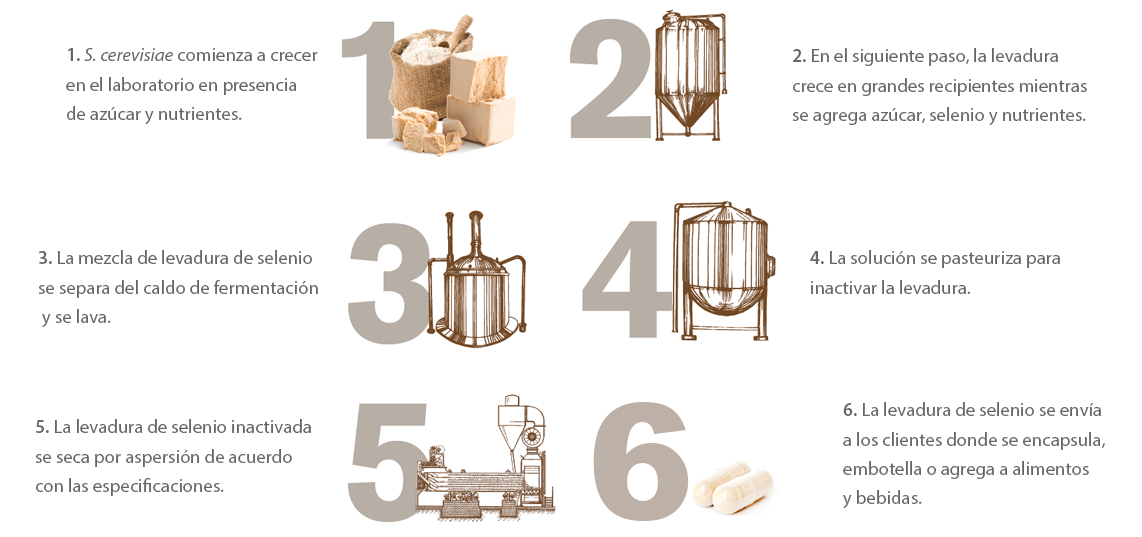 1. S. cerevisiae comienza a crecer en el laboratorio en presencia de azúcar y nutrientes.

1

2

2. En el siguiente paso, la levadura crece en grandes recipientes mientras se agrega azúcar, selenio y nutrientes.

3. La mezcla de levadura de selenio se separa del caldo de fermentación y se lava.

3

4

4. La solución se pasteuriza para inactivar la levadura.

5. La levadura de selenio inactivada se seca por aspersión de acuerdo con las especificaciones.

5

6

6. La levadura de selenio se envía a los clientes donde se encapsula, embotella o agrega a alimentos y bebidas.